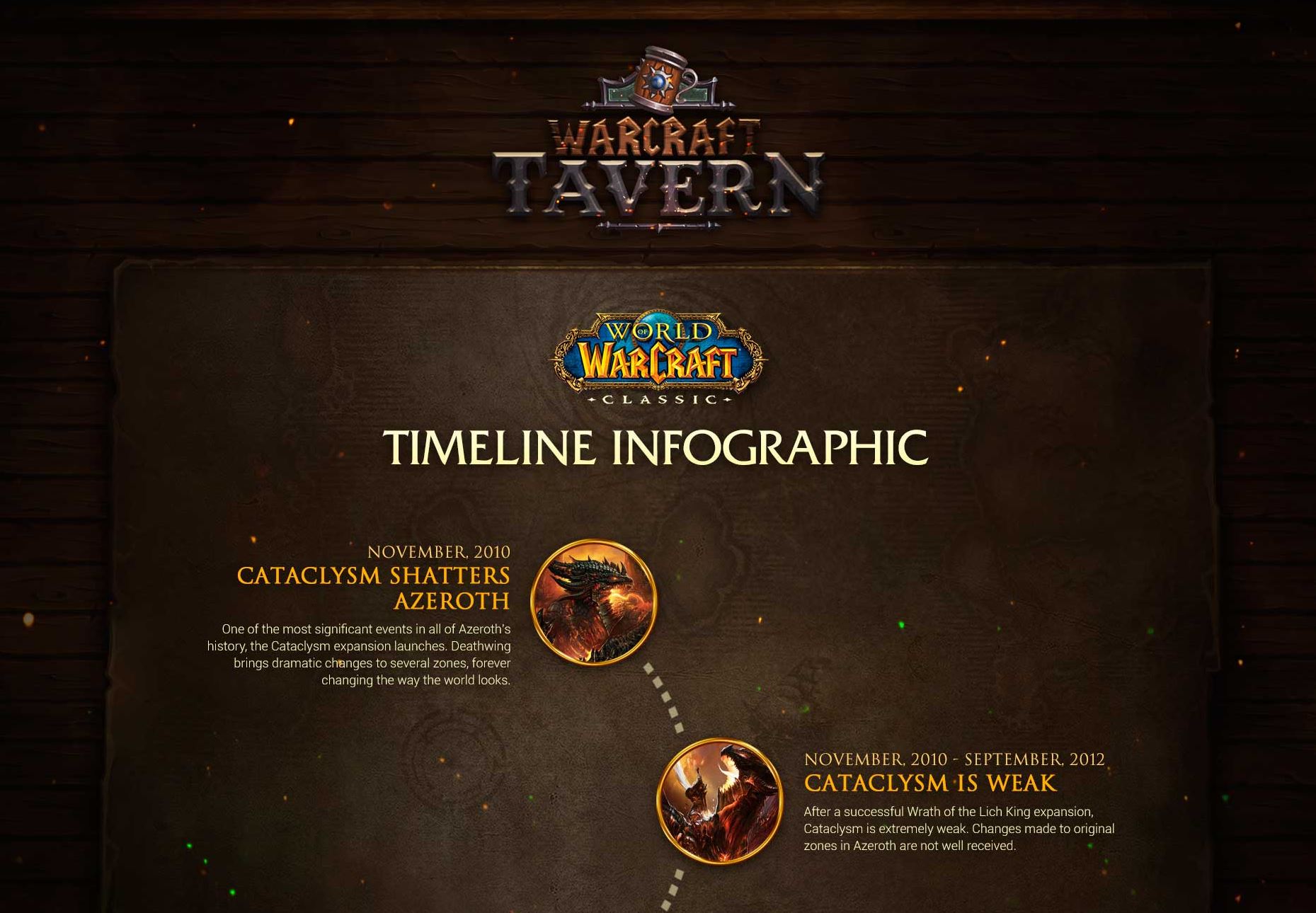 WARCRAFT TAVERN

WORLD OF WARCRAFT CLASSIC

TIMELINE INFOGRAPHIC

NOVEMBER, 2010
CATACLYSM SHATTERS AZEROTH
One of the most significant events in all of Azeroth's history, the Cataclysm expansion launches. Deathwing brings dramatic changes to several zones, forever changing the way the world looks.

NOVEMBER, 2010 - SEPTEMBER, 2012
CATACLYSM IS WEAK
After a successful Wrath of the Lich King expansion, Cataclysm is extremely weak. Changes made to original zones in Azeroth are not well received.